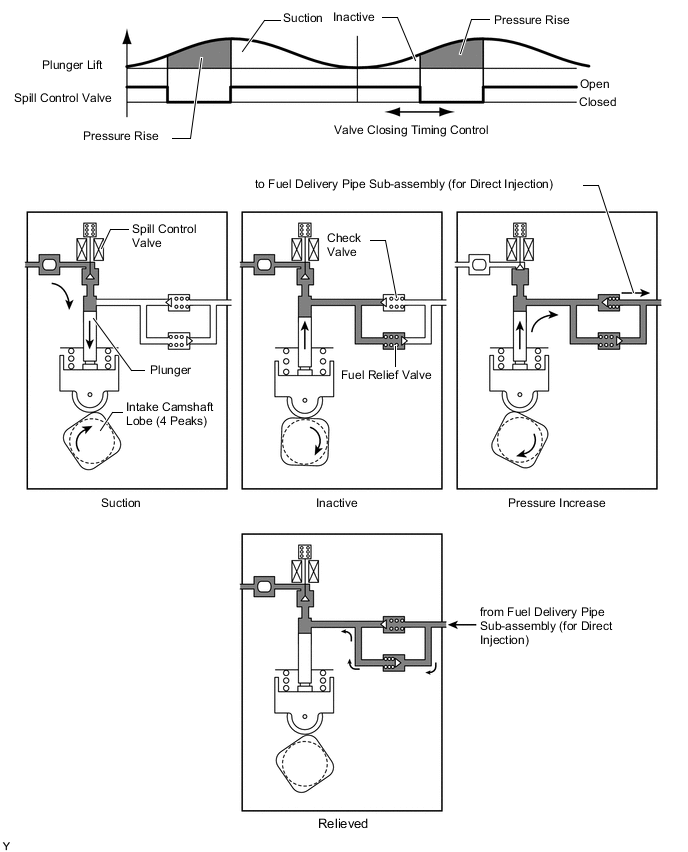 Suction
Inactive
Pressure Rise
Plunger Lift
Spill Control Valve
Open
Closed
Pressure Rise
Valve Closing Timing Control

to Fuel Delivery Pipe Sub-assembly (for Direct Injection)

Spill Control Valve
Plunger
Intake Camshaft Lobe (4 Peaks)
Suction

Check Valve
Fuel Relief Valve
Inactive

Pressure Increase

from Fuel Delivery Pipe Sub-assembly (for Direct Injection)
Relieved

Y