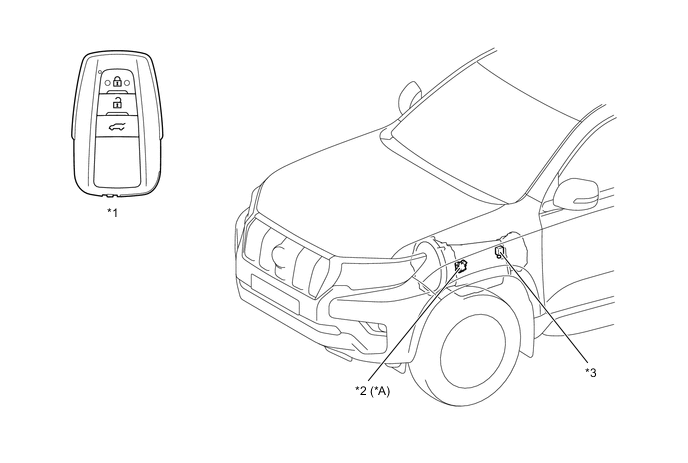 *1

*2 (*A)

*3