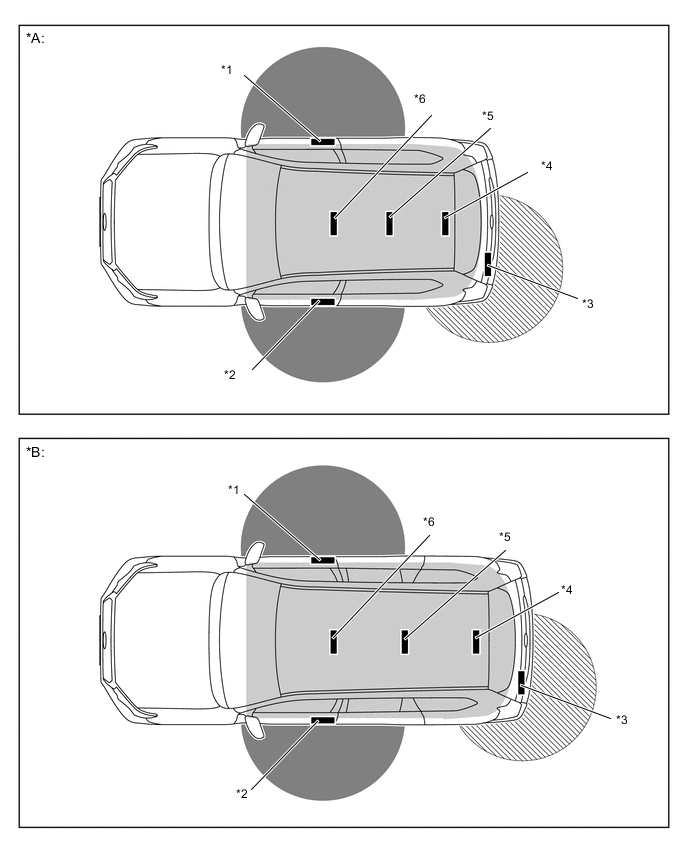 *A:

*1

*6

*5

*4

*3

*2

*B:

*1

*6

*5

*4

*3

*2