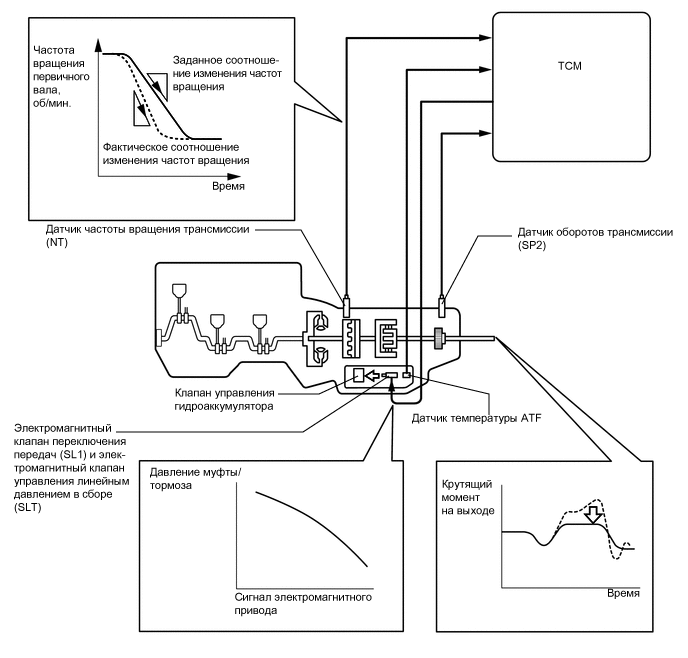 Частота вращения первичного вала, об/мин.

Заданное соотношение изменения частот вращения

Фактическое соотношение изменения частот вращения

Время

TCM

Датчик частоты вращения трансмиссии (NT)

Датчик оборотов трансмиссии (SP2)

Клапан управления гидроаккумулятора

Датчик температуры ATF

Электромагнитный клапан переключения передач (SL1) и электромагнитный клапан управления линейным давлением в сборе (SLT)

Давление муфты/ тормоза

Сигнал электромагнитного привода

Крутящий момент на выходе

Время