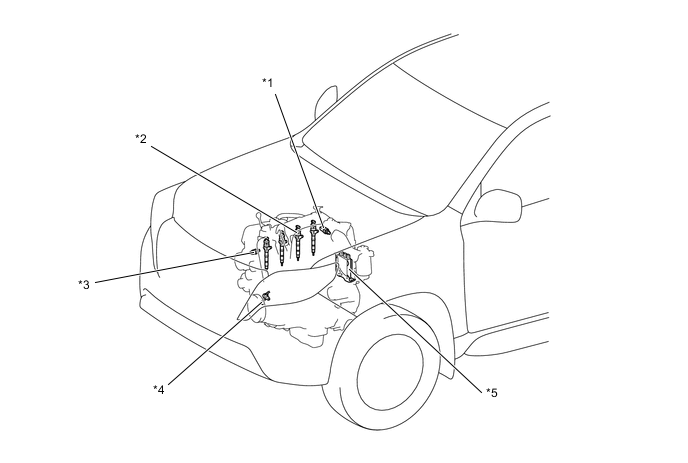 *1

*2

*3

*4

*5