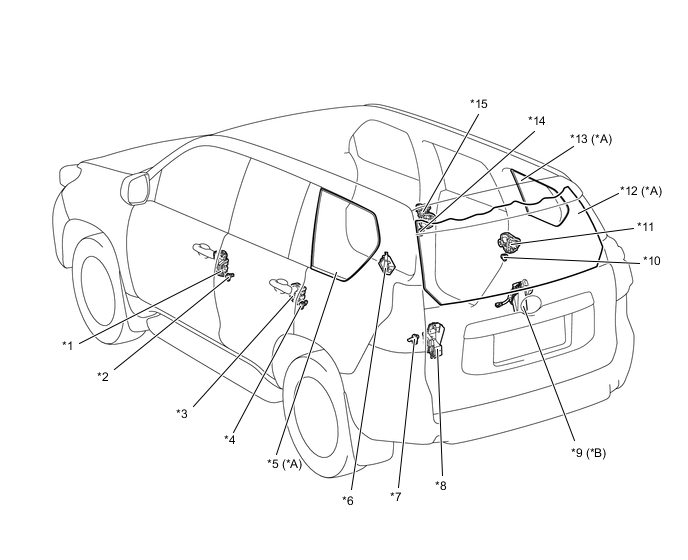 *15
*14
*13 (*A)
*12 (*A)
*11
*10
*1
*2
*3
*4
*5 (*A)
*6
*7
*8
*9 (*B)