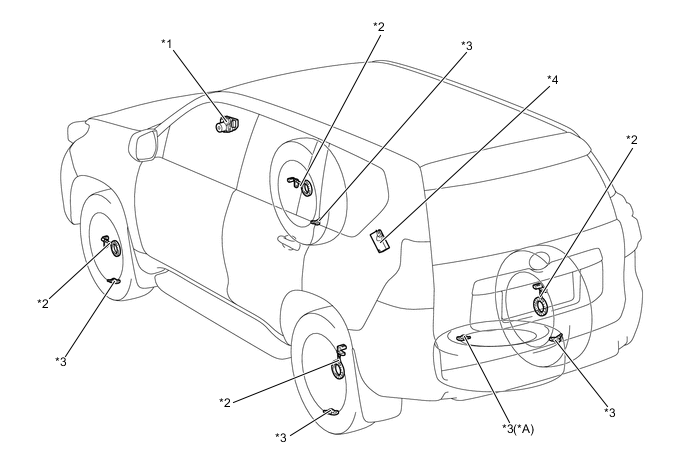 *1
*2
*3
*4
*2
*2
*3
*2
*3
*3(*A)
*3