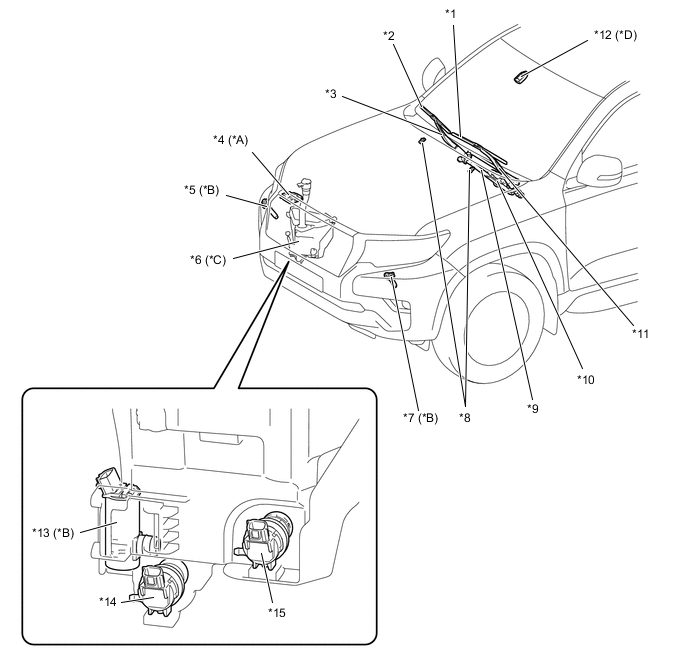 *1
*2
*12 (*D)
*3
*4 (*A)
*5 (*B)
*6 (*C)
*11
*10
*9
*7 (*B)
*8
*13 (*B)
*14
*15