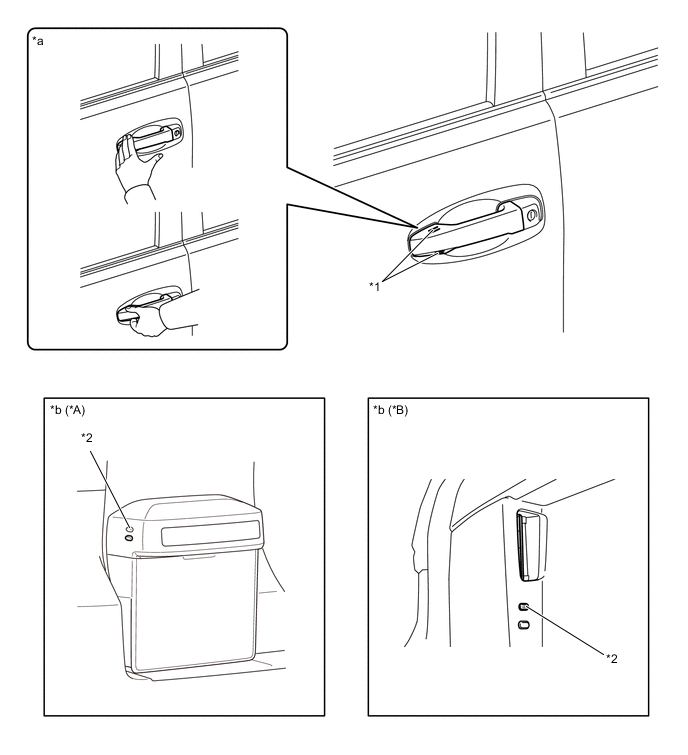 *a

*1

*b (*A)

*2

*b (*B)

*2