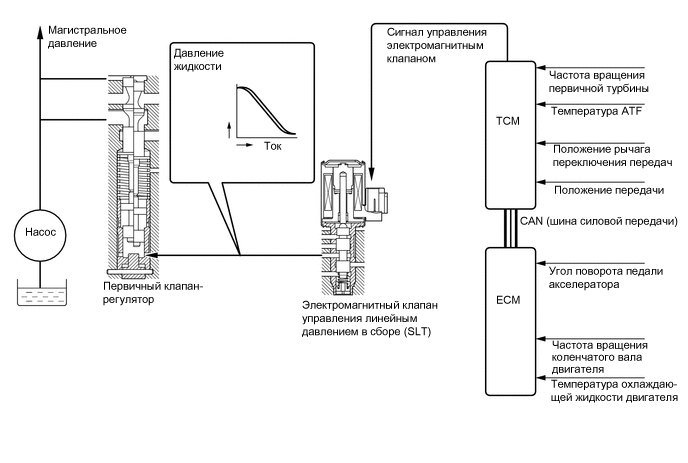 Магистральное давление

Давление жидкости

Ток

Насос

Первичный клапан-регулятор

Сигнал управления электромагнитным клапаном

Электромагнитный клапан управления линейным давлением в сборе (SLT)

TCM

Частота вращения первичной турбины

Температура ATF

Положение рычага переключения передач

Положение передачи

CAN (шина силовой передачи)

ECM

Угол поворота педали акселератора

Частота вращения коленчатого вала двигателя

Температура охлаждающей жидкости двигателя