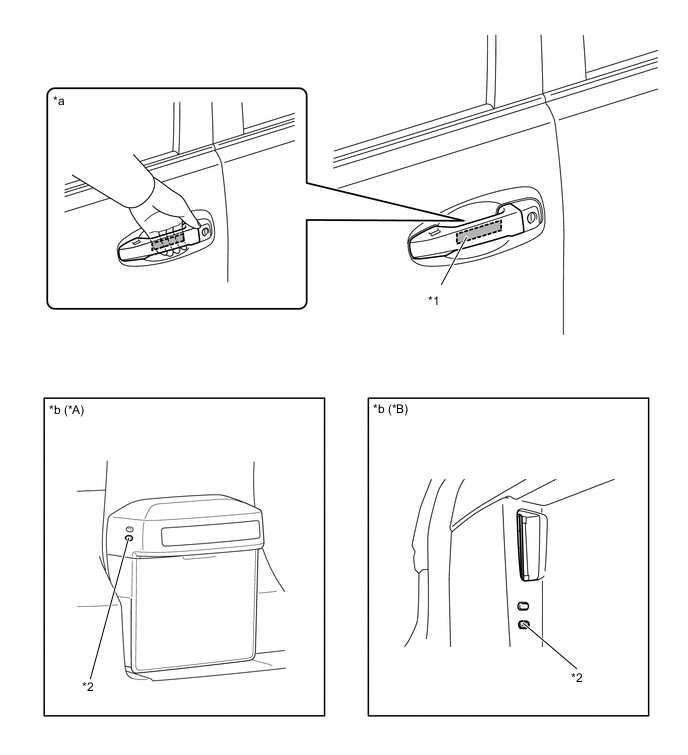 *a

*1

*b (*A)

*2

*b (*B)

*2