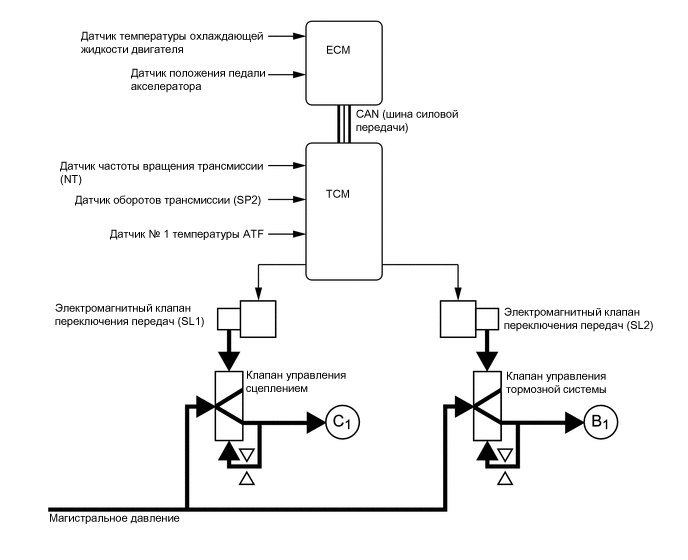 Датчик температуры охлаждающей жидкости двигателя

Датчик положения педали акселератора

ECM

CAN (шина силовой передачи)

Датчик частоты вращения трансмиссии (NT)

Датчик оборотов трансмиссии (SP2)

Датчик № 1 температуры ATF

TCM

Электромагнитный клапан переключения передач (SL1)

Электромагнитный клапан переключения передач (SL2)

Клапан управления сцеплением

Клапан управления тормозной системы

$C_1$

$B_1$

Магистральное давление