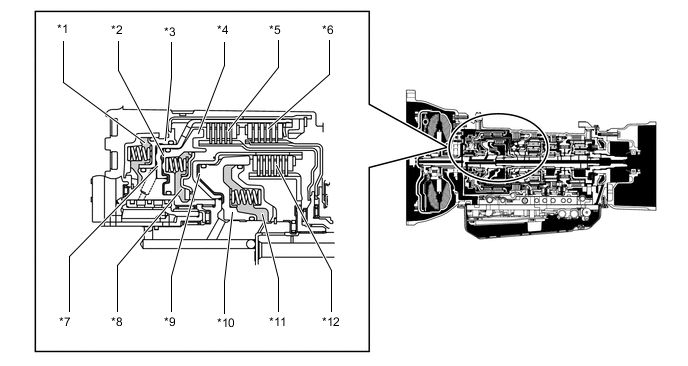 *1 *2 *3 *4 *5 *6

*7 *8 *9 *10 *11 *12