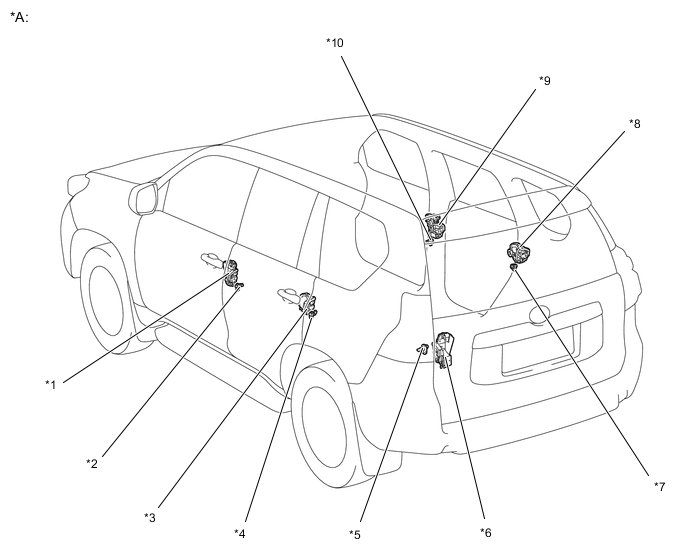 *A:

*10

*9

*8

*1

*2

*3

*4

*5

*6

*7