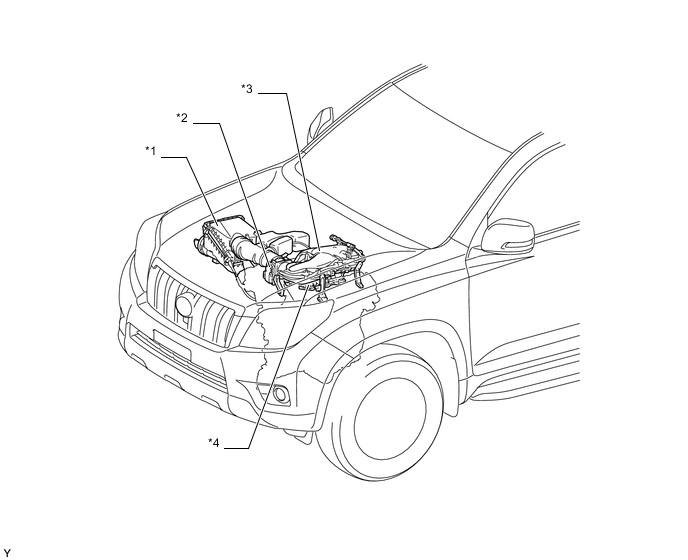 *3

*2

*1

*4

Y