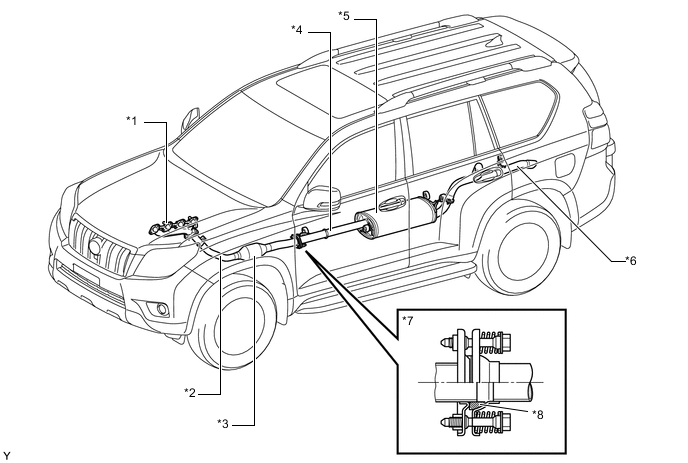 *1
*2
*3
*4
*5
*6
*7
*8
Y