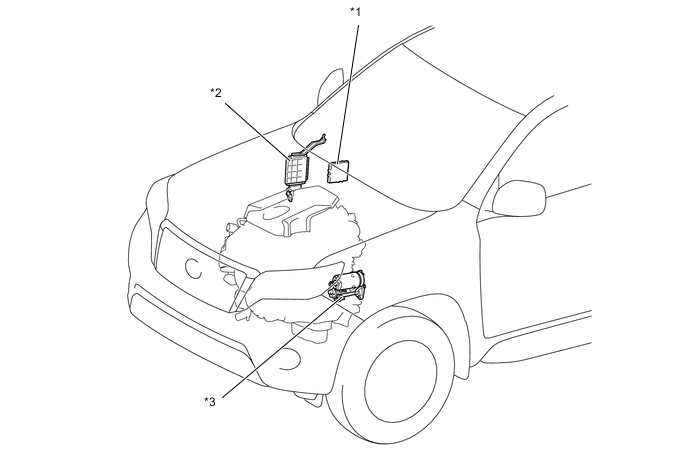 *1
*2
*3