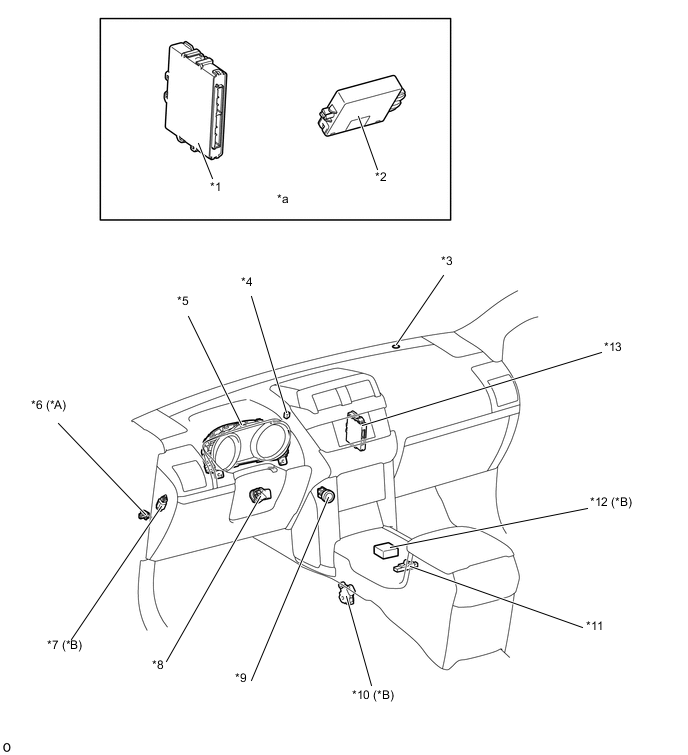 *1

*2

*a

*3

*4

*5

*13

*6 (*A)

*12 (*B)

*11

*7 (*B)

*8

*9

*10 (*B)

0