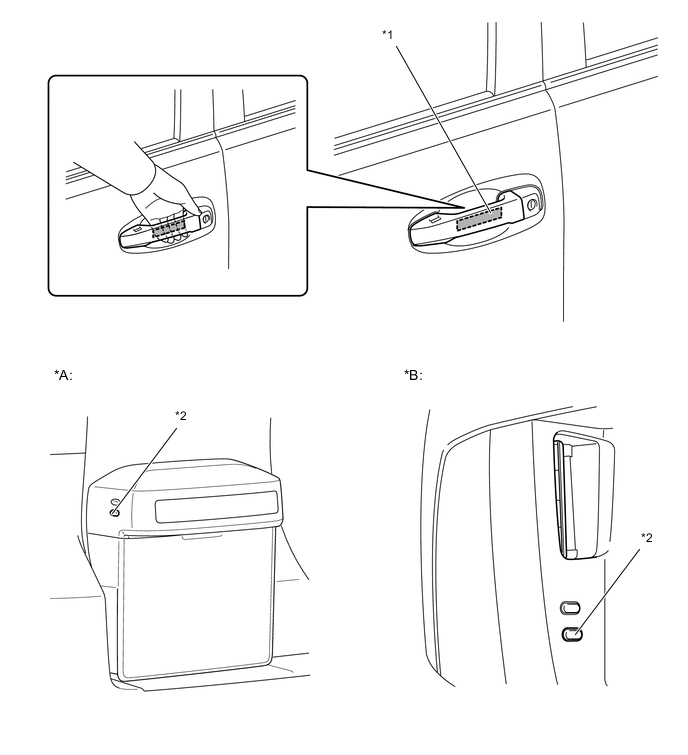 *1

*A:

*2

*B:

*2