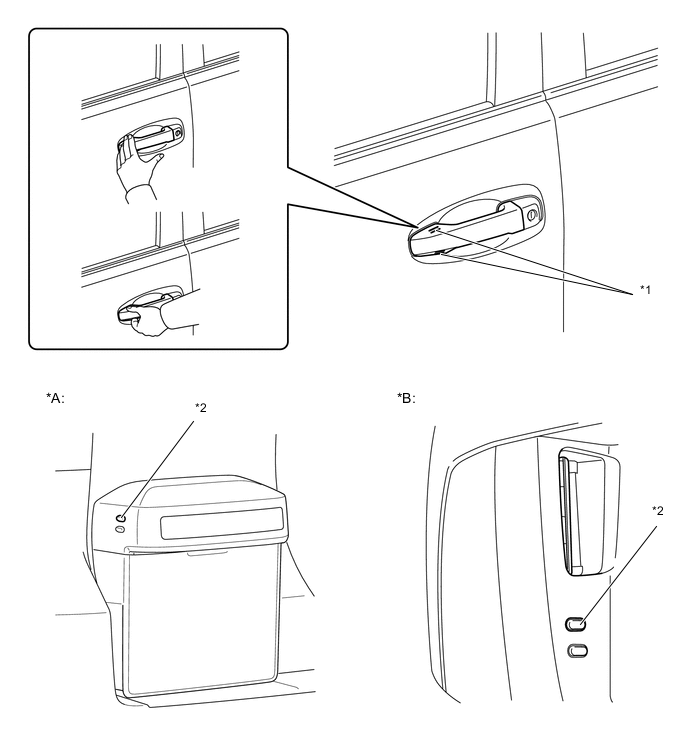 *1

*A:

*2

*B:

*2