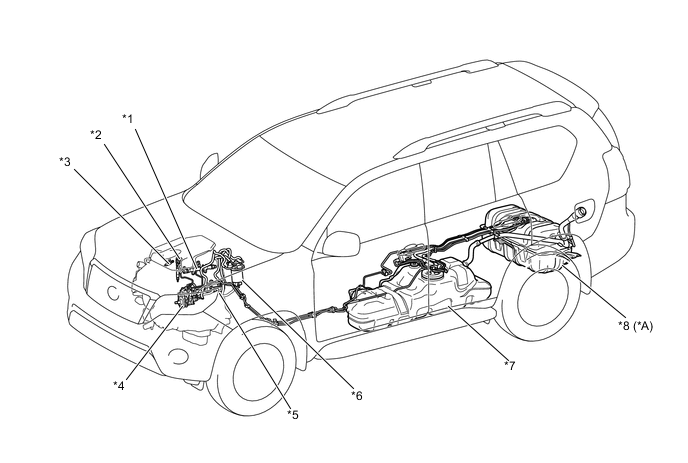 *1
*2
*3
*4
*5
*6
*7
*8 (*A)