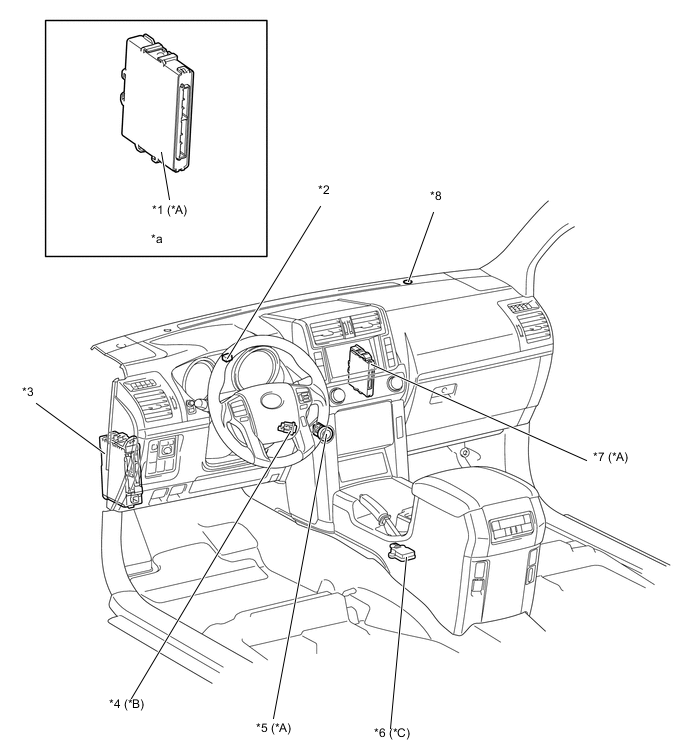 *1 (*A)

*a

*2

*8

*3

*7 (*A)

*4 (*B)

*5 (*A)

*6 (*C)