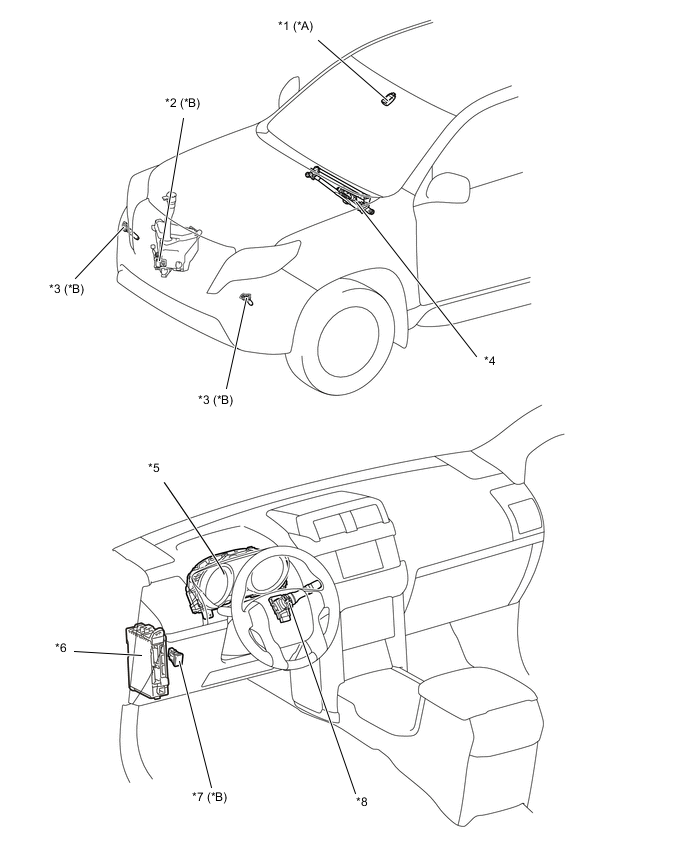 *1 (*A)

*2 (*B)

*3 (*B)

*4

*3 (*B)

*5

*6

*7 (*B)

*8