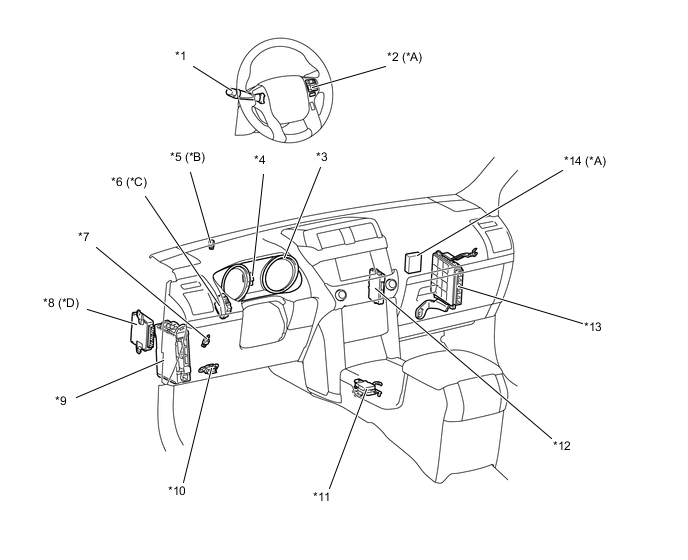 *1

*2 (*A)

*5 (*B)

*4

*3

*14 (*A)

*6 (*C)

*7

*8 (*D)

*13

*9

*12

*10

*11