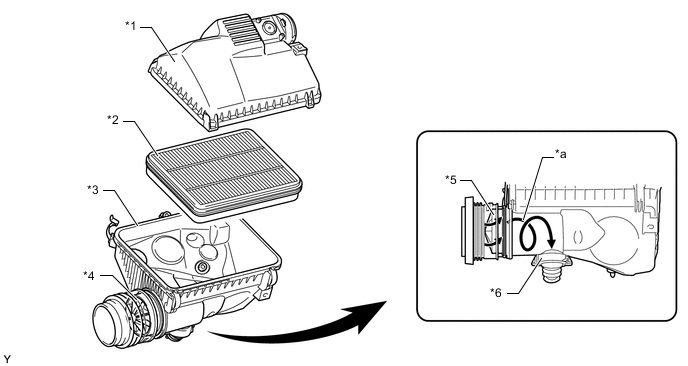 *1
*2
*3
*4
*a
*5
*6
Y