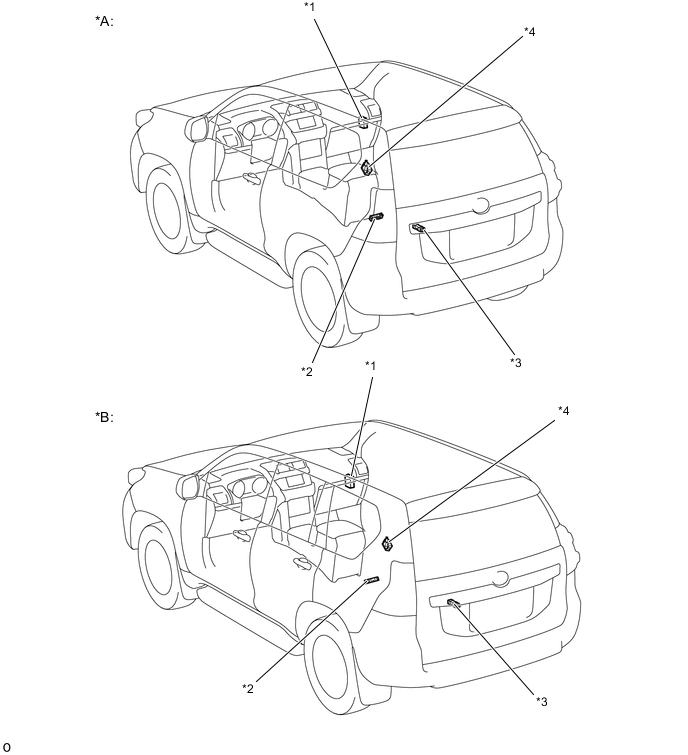 *A:

*1

*4

*2

*3

*B:

*1

*4

*2

*3

o