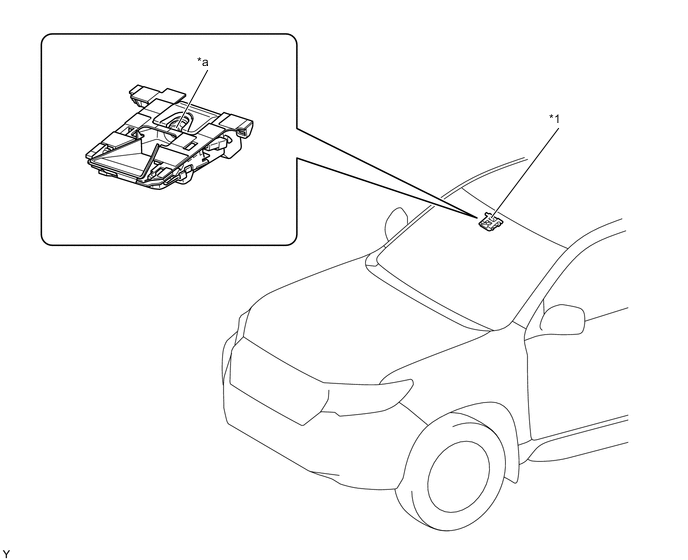 *a

*1

Y