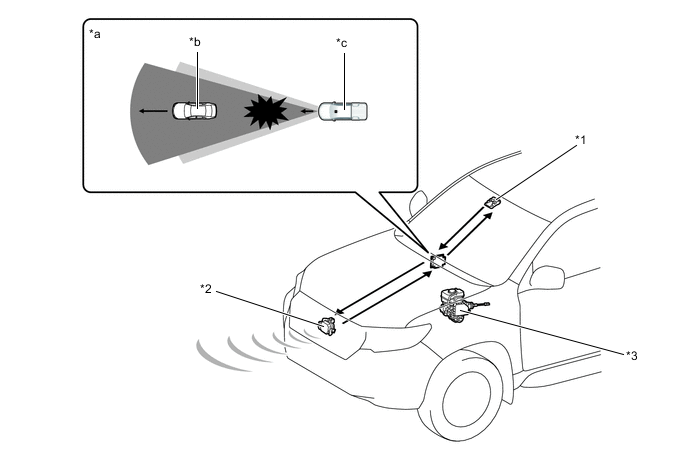 *a
*b
*c
*1
*2
*3