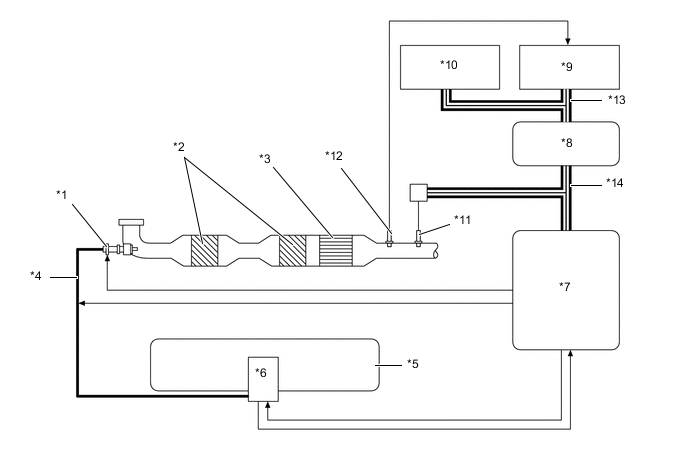 *10
*9
*13
*8
*2
*3
*12
*14
*1
*11
*4
*7
*5
*6