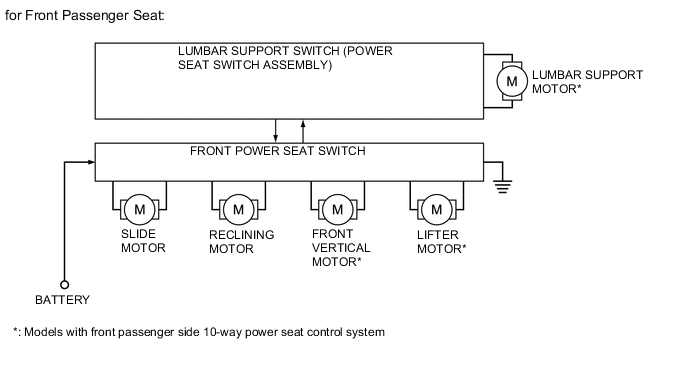 for Front Passenger Seat:

LUMBAR SUPPORT SWITCH (POWER SEAT SWITCH ASSEMBLY)

M

LUMBAR SUPPORT MOTOR*

FRONT POWER SEAT SWITCH

M

SLIDE MOTOR

M

RECLINING MOTOR

M

FRONT VERTICAL MOTOR*

M

LIFTER MOTOR*

BATTERY

*: Models with front passenger side 10-way power seat control system