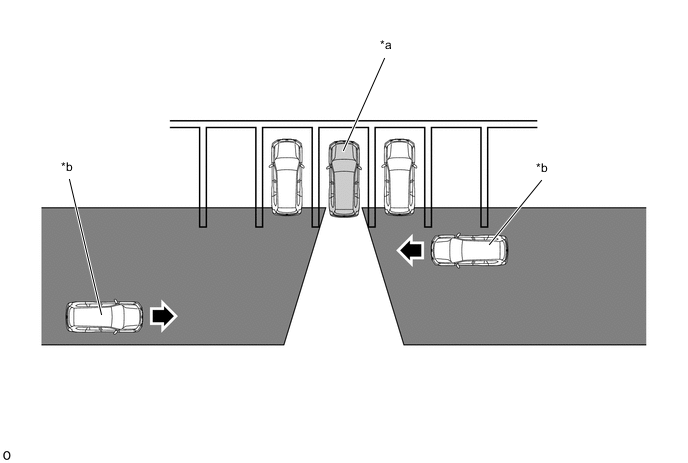 *a

*b

*b

o