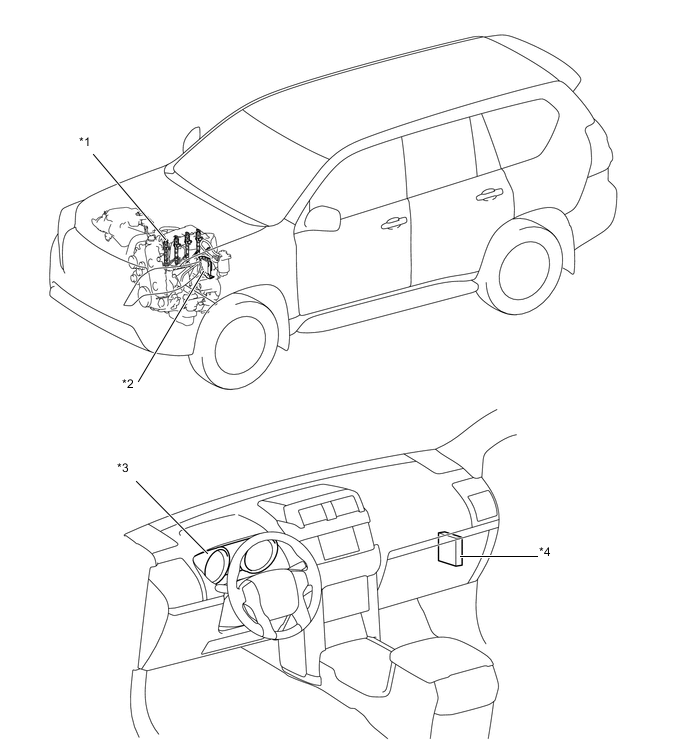 *1

*2

*3

*4