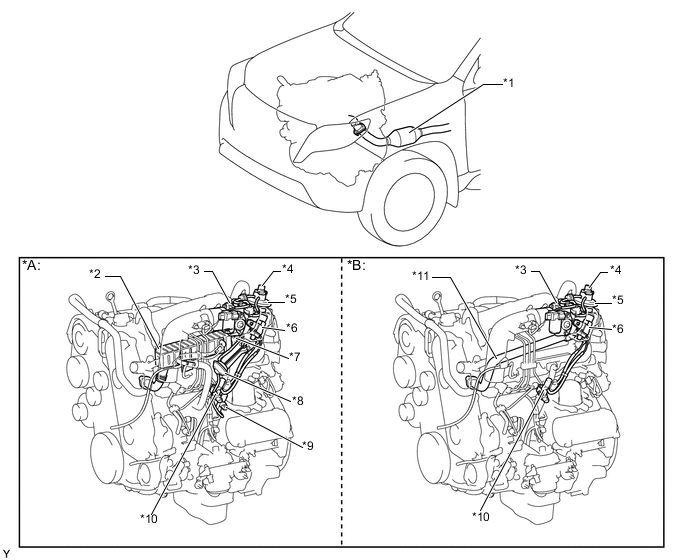 *1

*A:

*2
*3
*4
*5
*6
*7
*8
*9
*10

*B:

*11
*3
*4
*5
*6
*10

Y