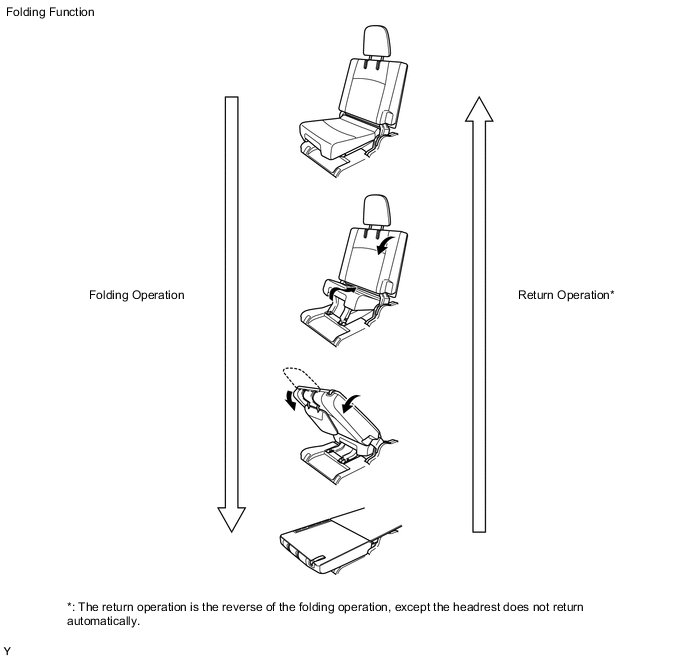 Folding Function

Folding Operation

Return Operation*

*: The return operation is the reverse of the folding operation, except the headrest does not return automatically.

Y