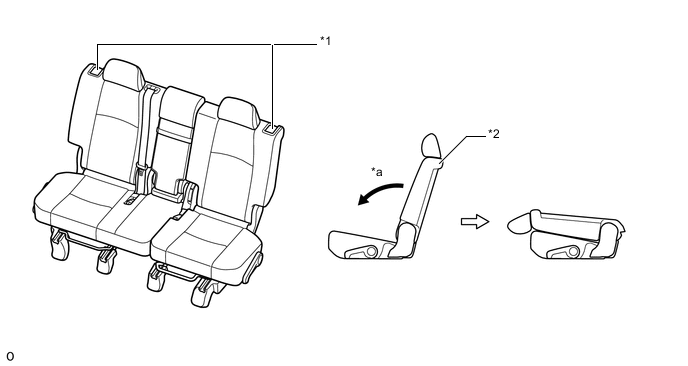 *1

*2

*a

o