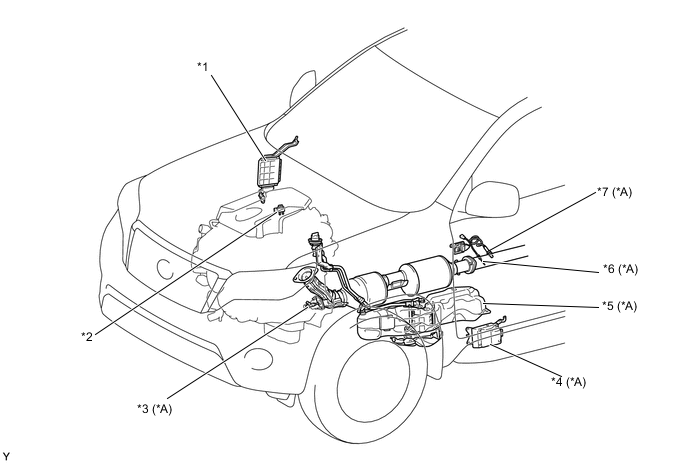 *1

*7 (*A)

*6 (*A)

*5 (*A)

*2

*4 (*A)

*3 (*A)

Y