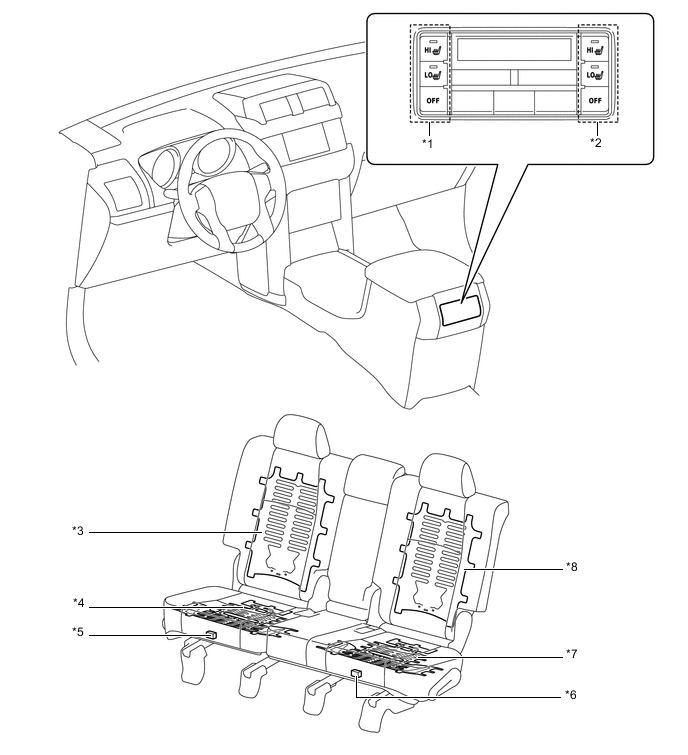 HI
LO
OFF
HI
LO
OFF
*1
*2
*3
*4
*5
*8
*7
*6