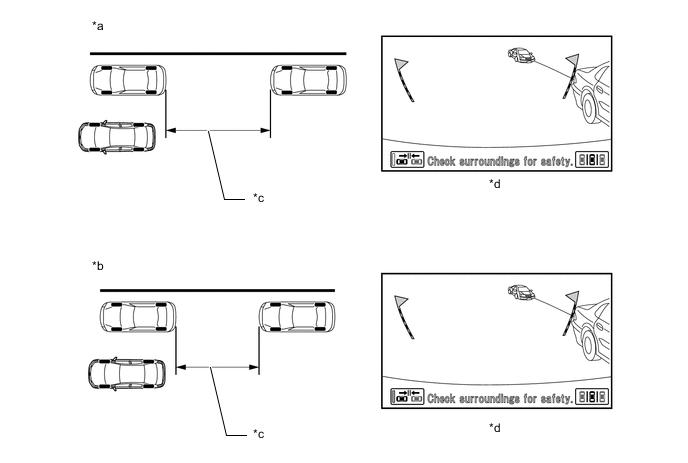 *a

*c

Check surroundings for safety.

*d

*b

*c

Check surroundings for safety.

*d