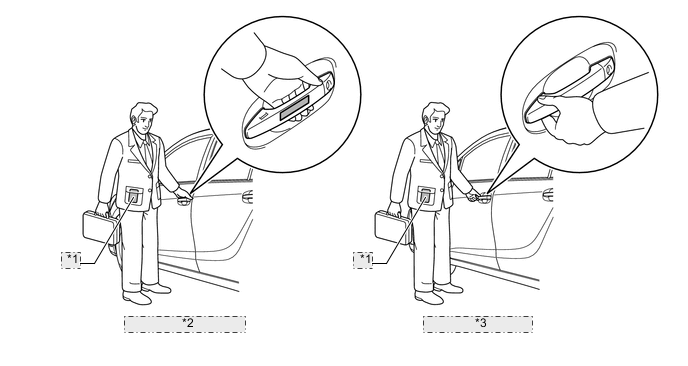 *1

*2

*1

*3