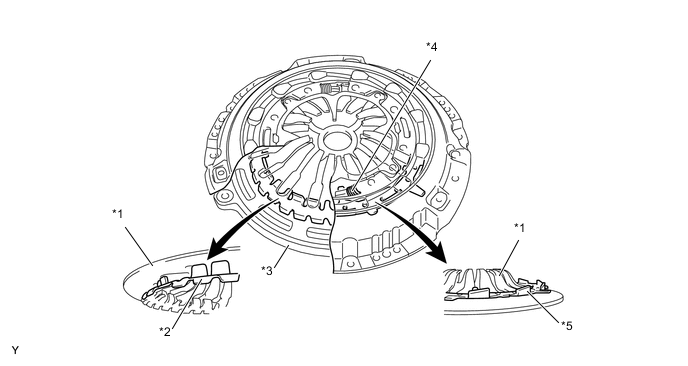 *4

*1

*1

*3

*2

*5

Y