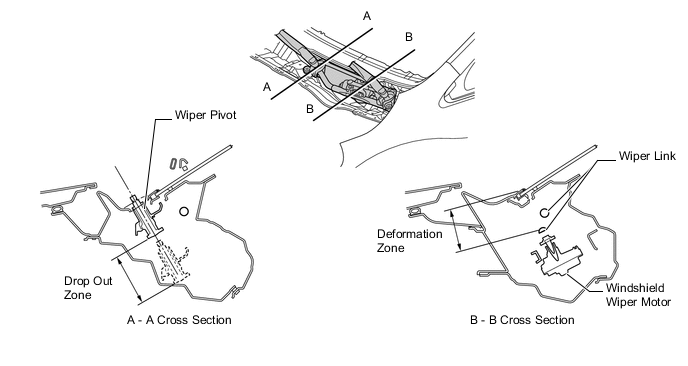 A
B
A
B

Wiper Pivot

Drop Out Zone

A - A Cross Section

Wiper Link

Deformation Zone

Windshield Wiper Motor

B - B Cross Section