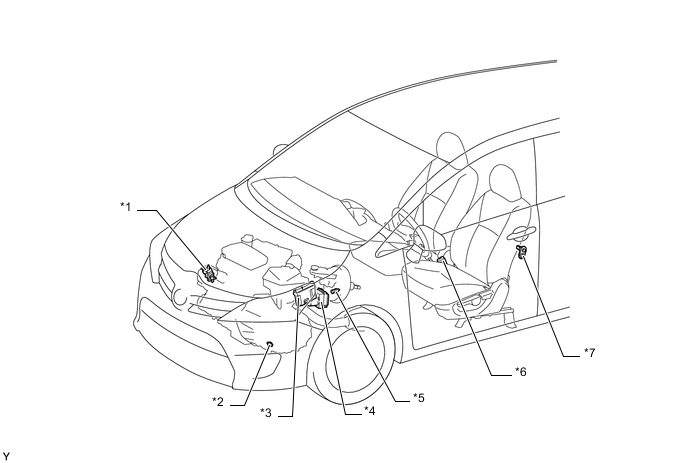 *1

*2

*3

*4

*5

*6

*7

Y