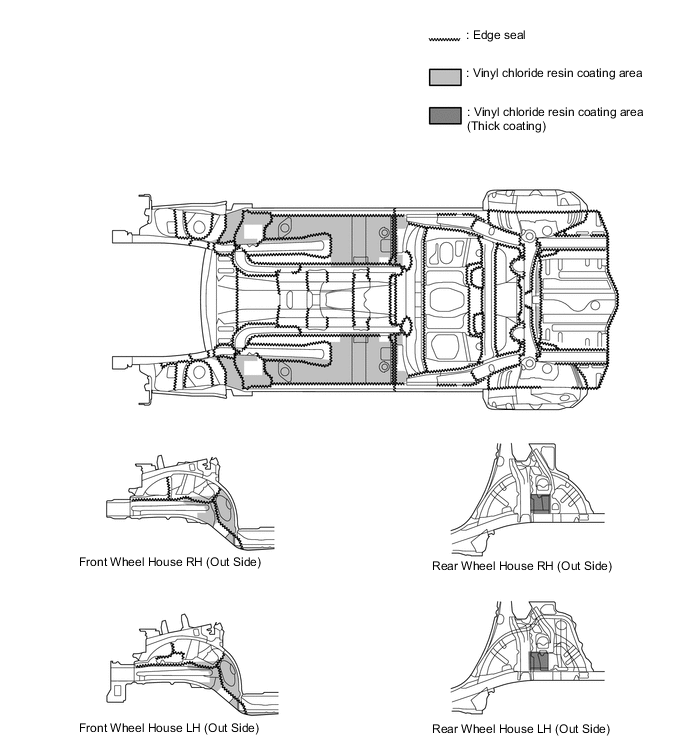 : Edge seal

: Vinyl chloride resin coating area

: Vinyl chloride resin coating area (Thick coating)

Front Wheel House RH (Out Side)

Rear Wheel House RH (Out Side)

Front Wheel House LH (Out Side)

Rear Wheel House LH (Out Side)