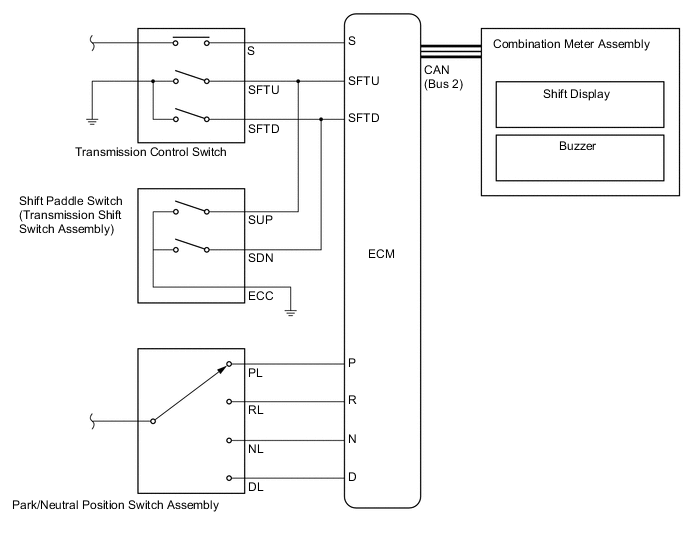 S
SFTU
SFTD
Transmission Control Switch

Shift Paddle Switch (Transmission Shift Switch Assembly)
SUP
SDN
ECC

PL
RL
NL
DL
Park/Neutral Position Switch Assembly

S
SFTU
SFTD
ECM
P
R
N
D

CAN (Bus 2)

Combination Meter Assembly
Shift Display
Buzzer