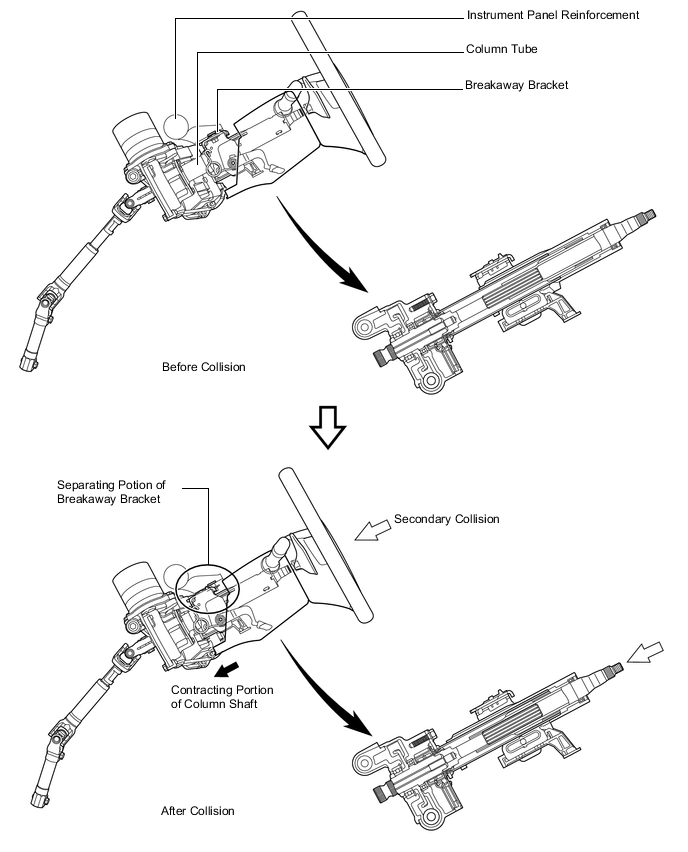 Instrument Panel Reinforcement

Column Tube

Breakaway Bracket

Before Collision

Separating Potion of Breakaway Bracket

Secondary Collision

Contracting Portion of Column Shaft

After Collision