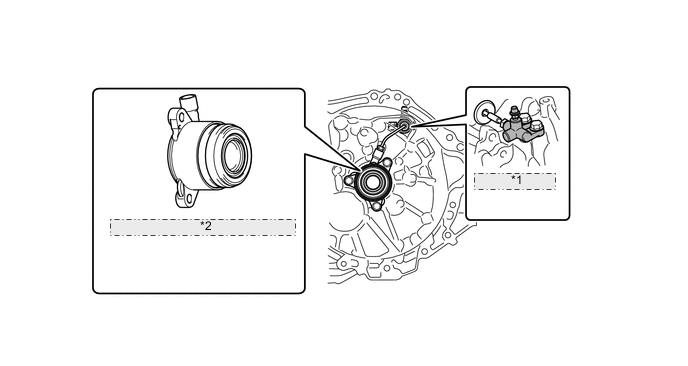 *2

*1