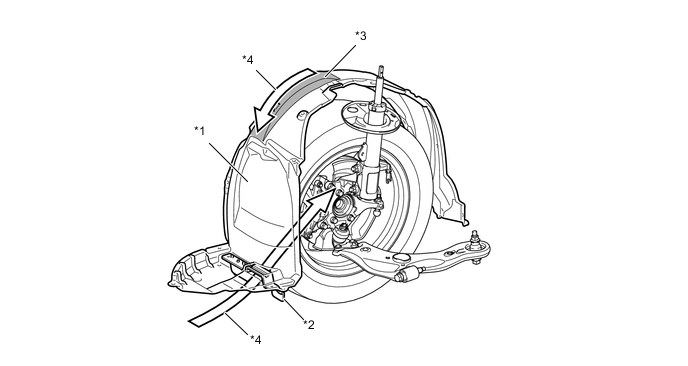 *3
*4
*1
*2
*4