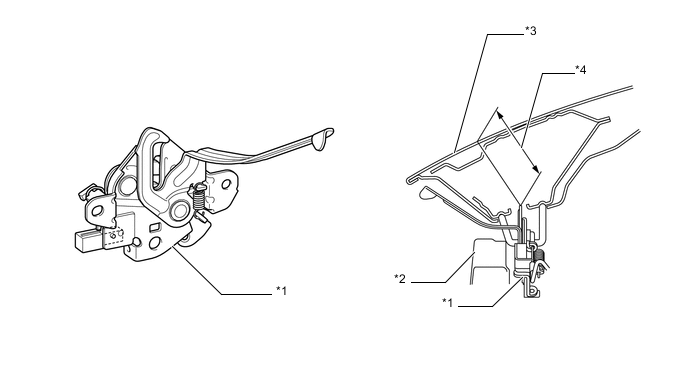 *1

*3

*4

*2

*1