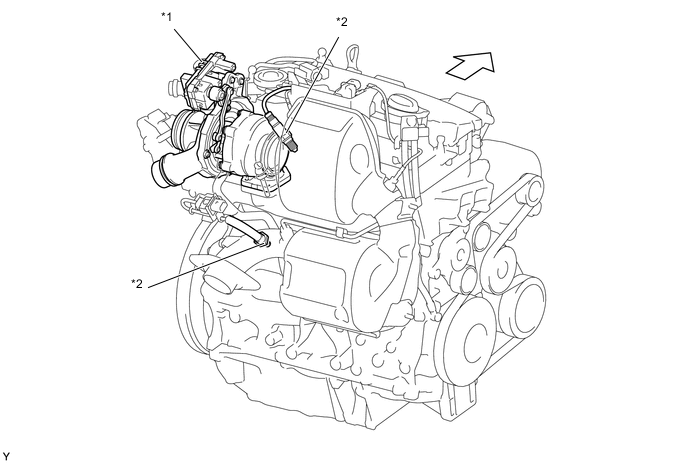 *1

*2

*2

Y