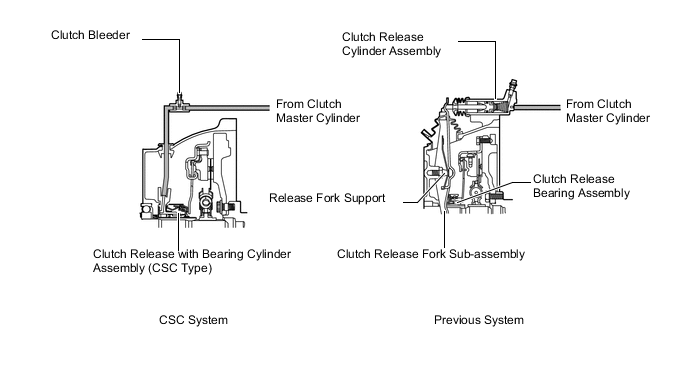 Clutch Bleeder

From Clutch
Master Cylinder

Clutch Release with Bearing Cylinder
Assembly (CSC Type)

CSC System

Clutch Release
Cylinder Assembly

From Clutch
Master Cylinder

Release Fork Support

Clutch Release
Bearing Assembly

Clutch Release Fork Sub-assembly

Previous System